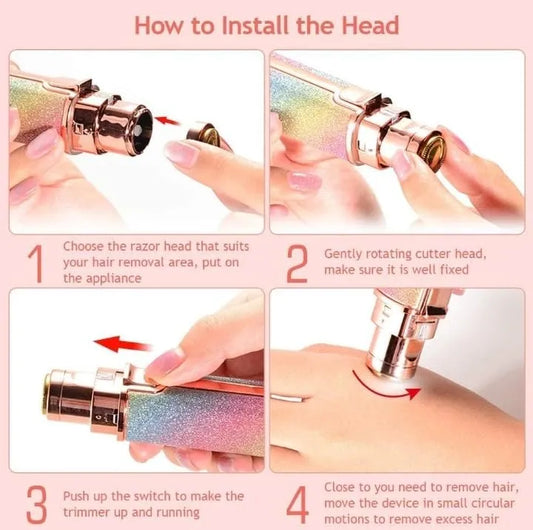 How to Install the Head

1 Choose the razor head that suits your hair removal area, put on the appliance

2 Gently rotating cutter head, make sure it is well fixed

3 Push up the switch to make the trimmer up and running

4 Close to you need to remove hair, move the device in small circular motions to remove excess hair