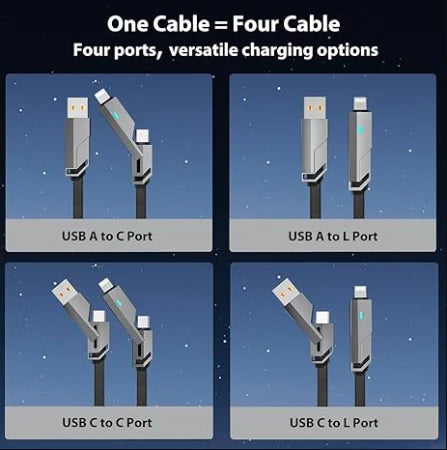 One Cable = Four Cable
Four ports, versatile charging options

USB A to C Port

USB A to L Port

USB C to C Port

USB C to L Port